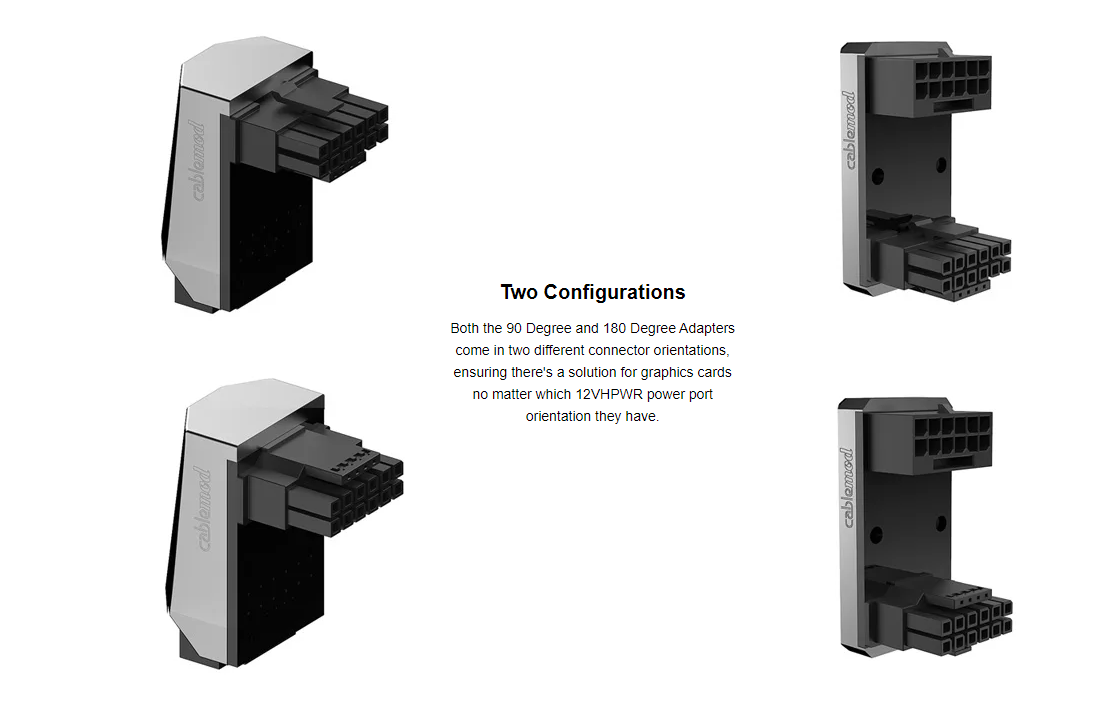 cablemod

cablemod

Two Configurations

Both the 90 Degree and 180 Degree Adapters come in two different connector orientations, ensuring there's a solution for graphics cards no matter which 12VHPWR power port orientation they have.

cablemod

cablemod