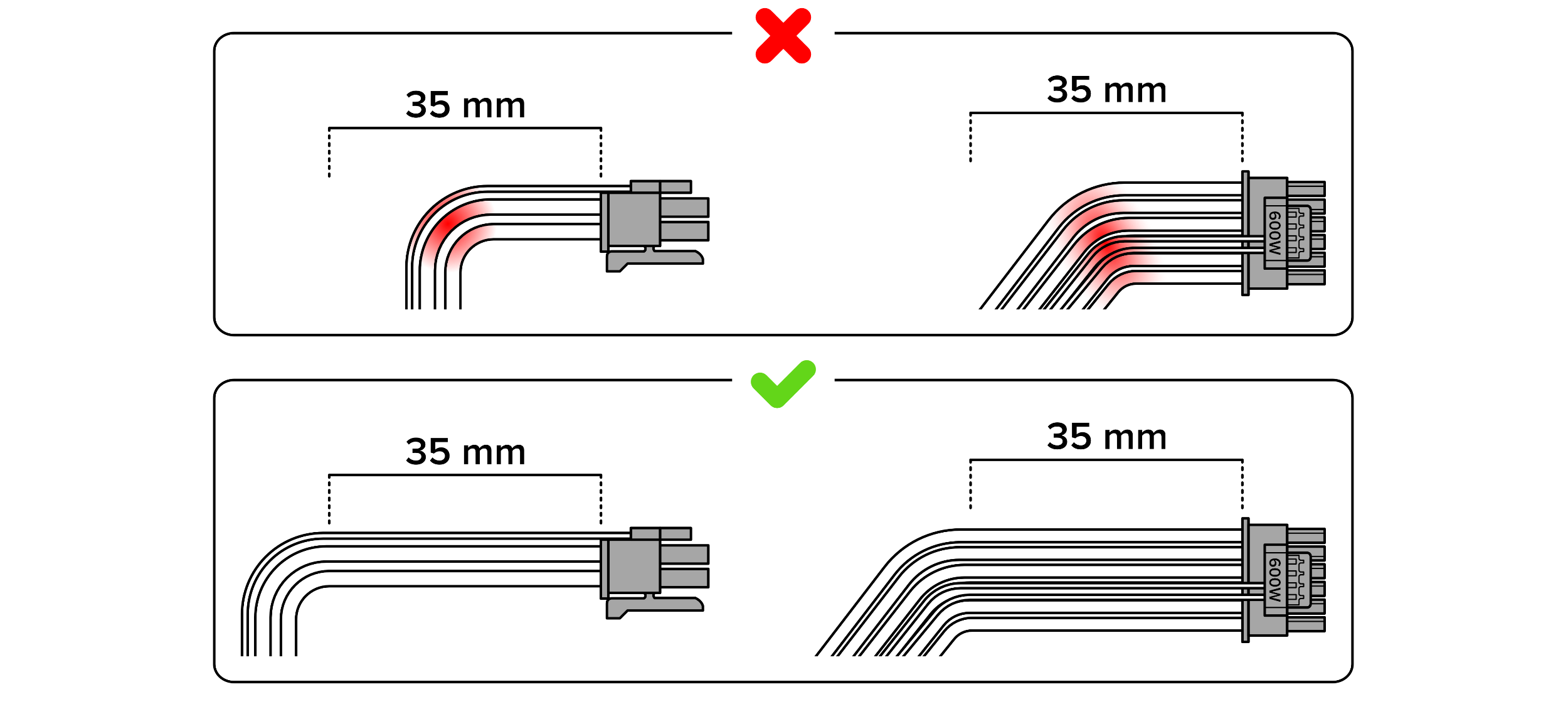 35 mm

35 mm

600W

35 mm

35 mm

600W