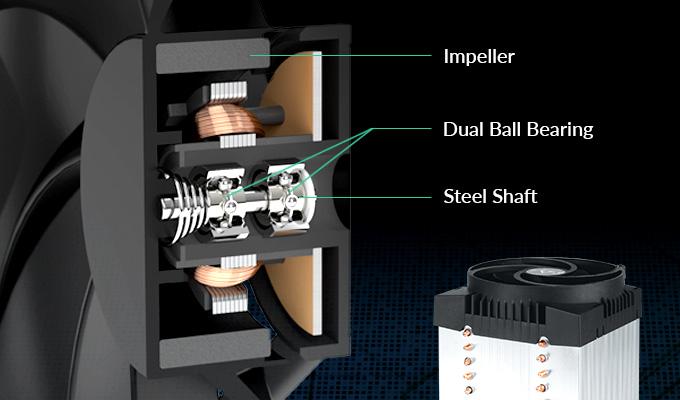 Impeller

Dual Ball Bearing

Steel Shaft