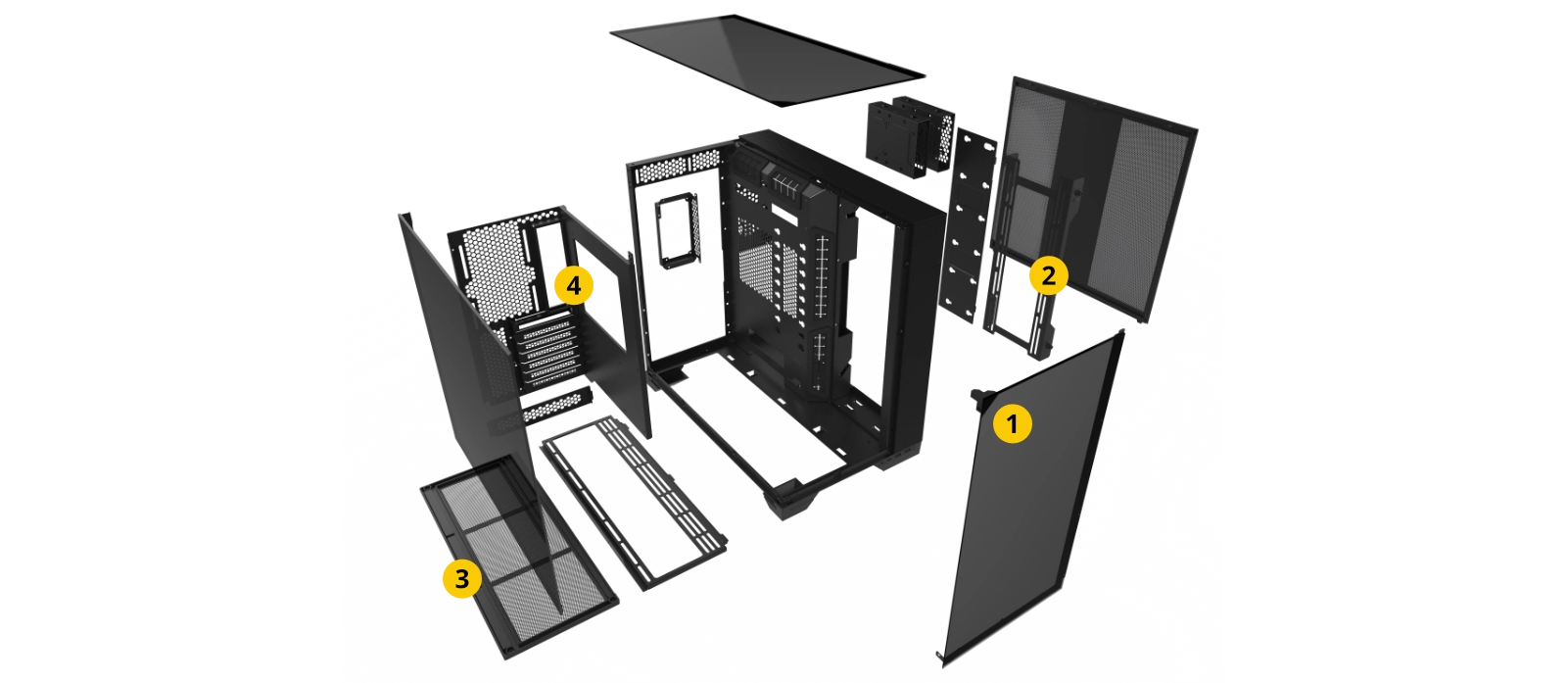 4
2
1
3