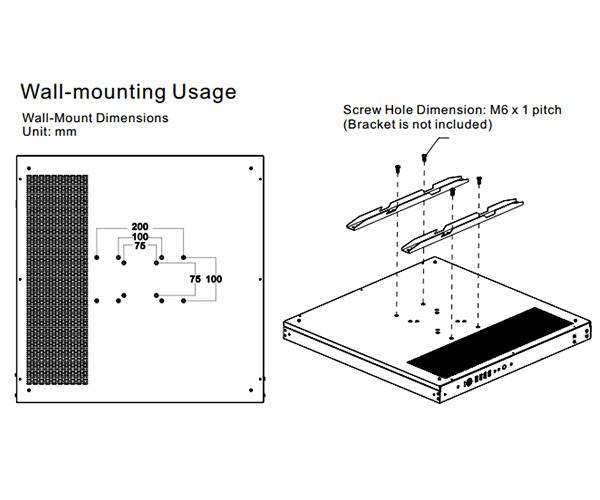 Wall-mounting Usage

Wall-Mount Dimensions
Unit: mm

200
100
75
75 100

Screw Hole Dimension: M6 x 1 pitch
(Bracket is not included)