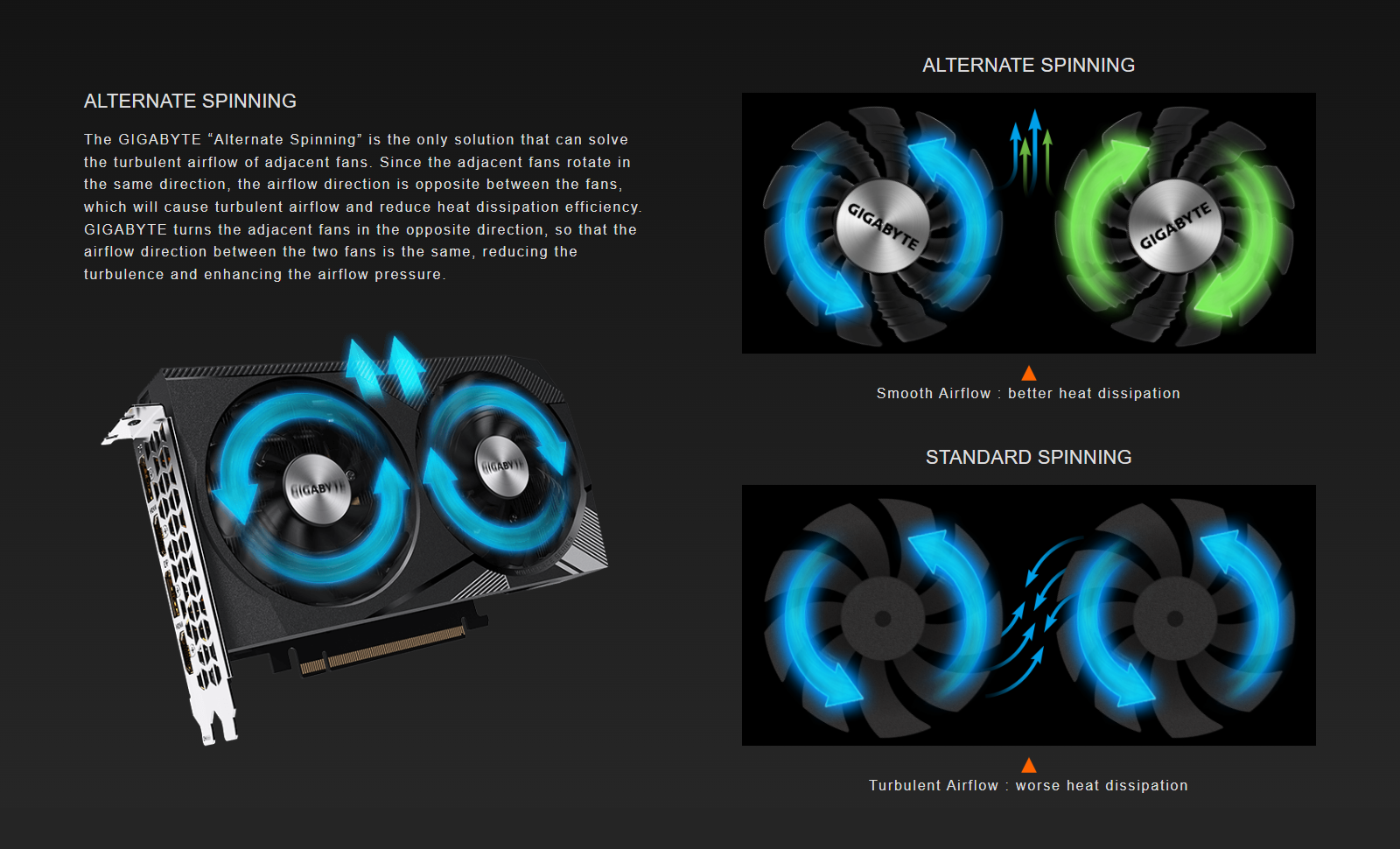 ALTERNATE SPINNING

The GIGABYTE "Alternate Spinning" is the only solution that can solve the turbulent airflow of adjacent fans. Since the adjacent fans rotate in the same direction, the airflow direction is opposite between the fans, which will cause turbulent airflow and reduce heat dissipation efficiency. GIGABYTE turns the adjacent fans in the opposite direction, so that the airflow direction between the two fans is the same, reducing the turbulence and enhancing the airflow pressure.

GIGABYTE

GIGABYTE

ALTERNATE SPINNING

GIGABYTE

GIGABYTE

Smooth Airflow : better heat dissipation

STANDARD SPINNING

Turbulent Airflow : worse heat dissipation