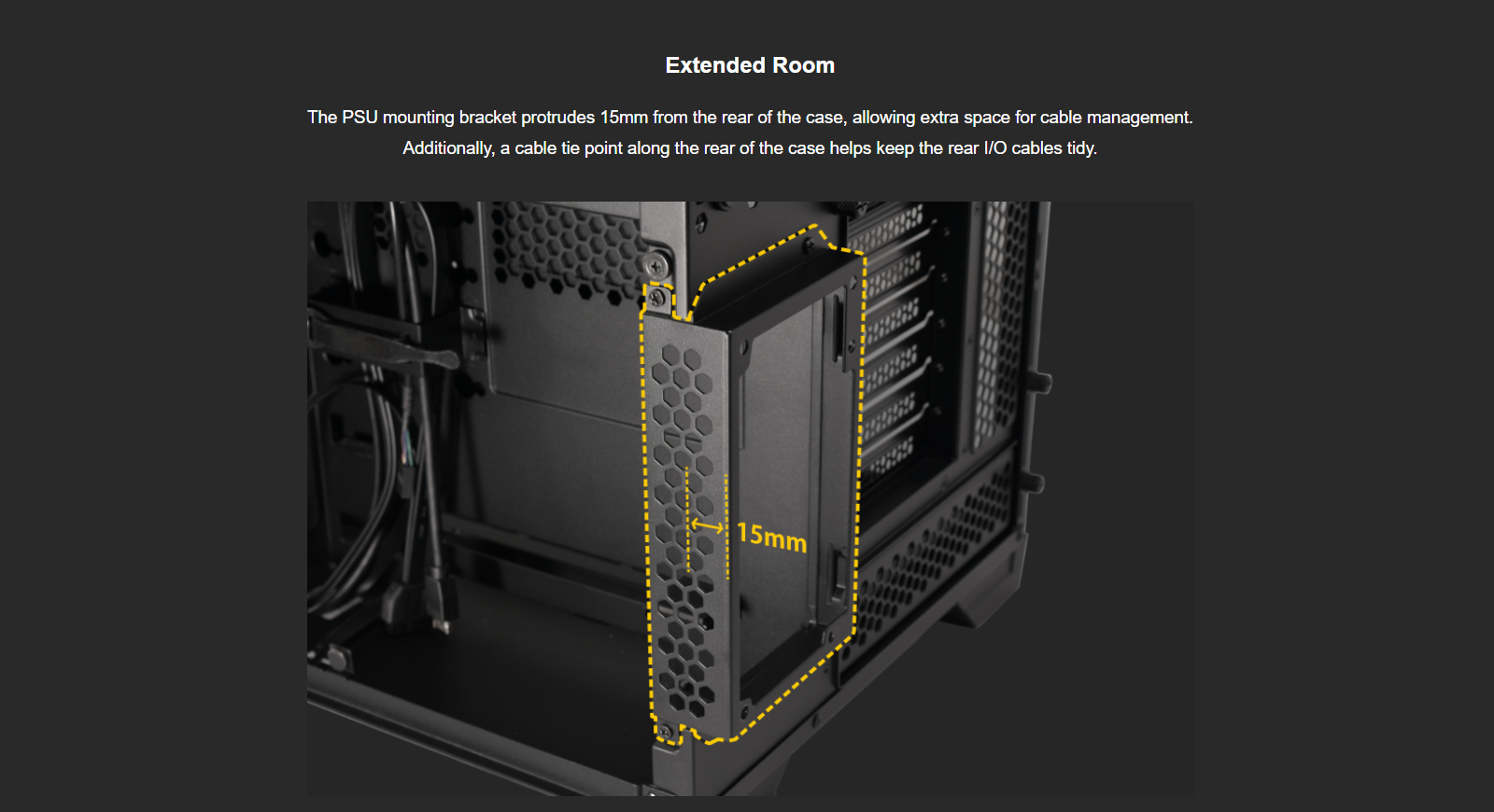 Extended Room

The PSU mounting bracket protrudes 15mm from the rear of the case, allowing extra space for cable management. Additionally, a cable tie point along the rear of the case helps keep the rear I/O cables tidy.

15mm