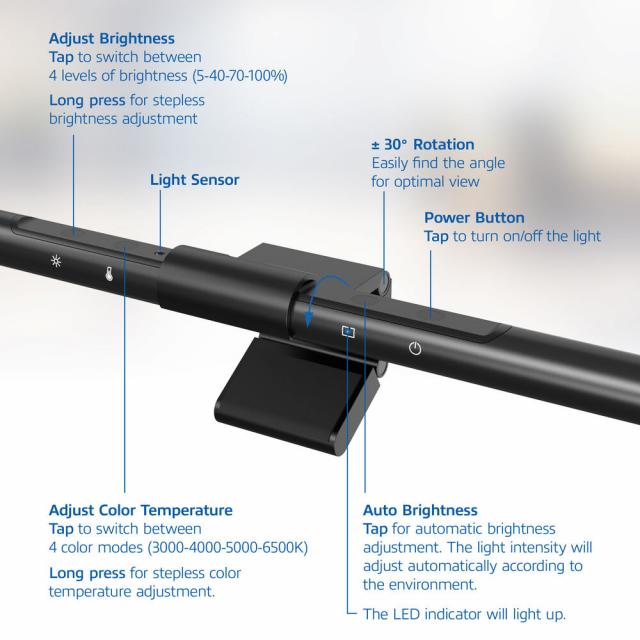 Adjust Brightness
Tap to switch between 4 levels of brightness (5-40-70-100%)

Long press for stepless brightness adjustment

Light Sensor

± 30° Rotation
Easily find the angle for optimal view

Power Button
Tap to turn on/off the light

Adjust Color Temperature
Tap to switch between 4 color modes (3000-4000-5000-6500K)

Long press for stepless color temperature adjustment.

Auto Brightness
Tap for automatic brightness adjustment. The light intensity will adjust automatically according to the environment.

The LED indicator will light up.