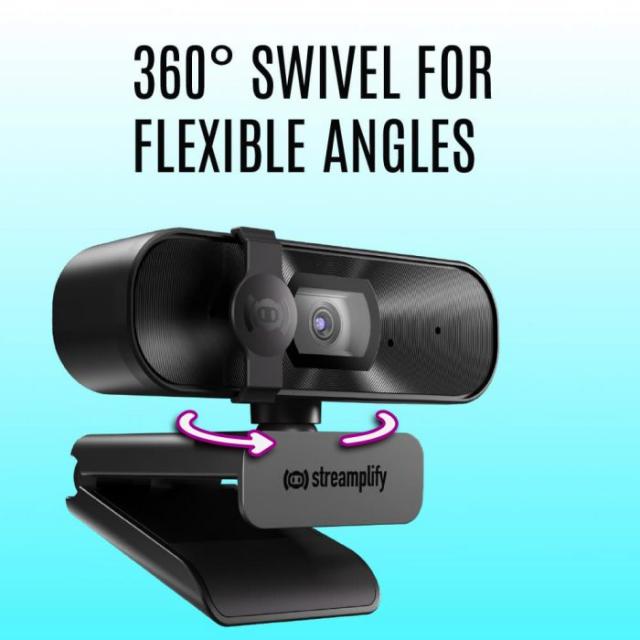 360° SWIVEL FOR FLEXIBLE ANGLES

streamplify