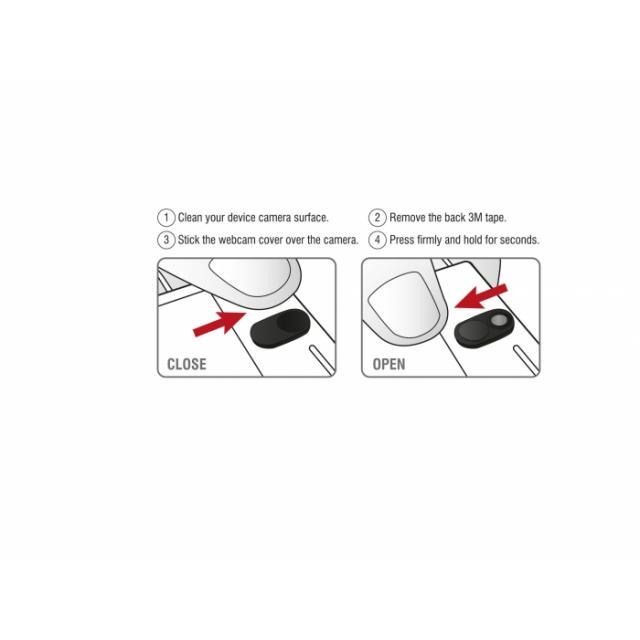 1 Clean your device camera surface.
2 Remove the back 3M tape.
3 Stick the webcam cover over the camera.
4 Press firmly and hold for seconds.

CLOSE

OPEN